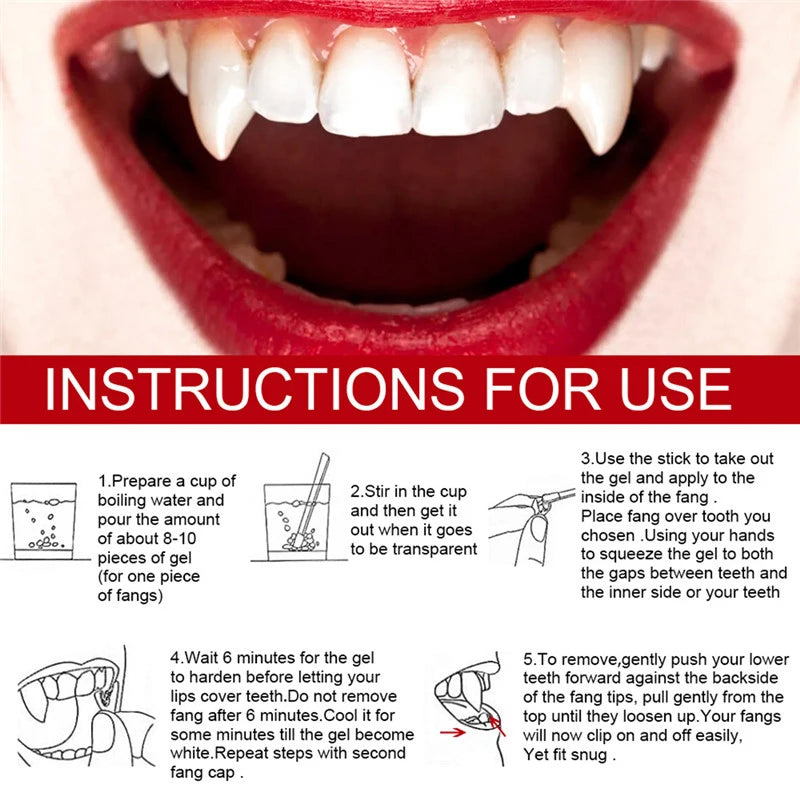 INSTRUCTIONS FOR USE

1.Prepare a cup of boiling water and pour the amount of about 8-10 pieces of gel (for one piece of fangs)

2.Stir in the cup and then get it out when it goes to be transparent

3.Use the stick to take out the gel and apply to the inside of the fang . Place fang over tooth you chosen .Using your hands to squeeze the gel to both the gaps between teeth and the inner side or your teeth

4.Wait 6 minutes for the gel to harden before letting your lips cover teeth.Do not remove fang after 6 minutes.Cool it for some minutes till the gel become white.Repeat steps with second fang cap .

5.To remove,gently push your lower teeth forward against the backside of the fang tips, pull gently from the top until they loosen up.Your fangs will now clip on and off easily, Yet fit snug .